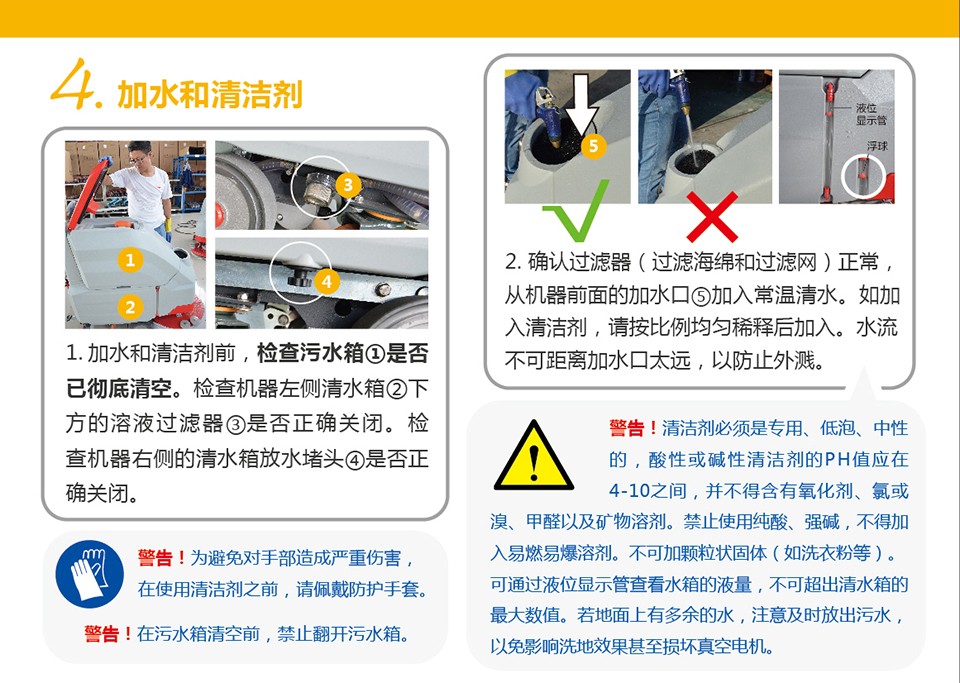 4. 加水和清洁剂

1
2
3
4

1. 加水和清洁剂前，检查污水箱①是否已彻底清空。检查机器左侧清水箱②下方的溶液过滤器③是否正确关闭。检查机器右侧的清水箱放水堵头④是否正确关闭。

警告！为避免对手部造成严重伤害，在使用清洁剂之前，请佩戴防护手套。

警告！在污水箱清空前，禁止翻开污水箱。

5
液位显示管
浮球

2. 确认过滤器（过滤海绵和过滤网）正常，从机器前面的加水口⑤加入常温清水。如加入清洁剂，请按比例均匀稀释后加入。水流不可距离加水口太远，以防止外溅。

警告！清洁剂必须是专用、低泡、中性的，酸性或碱性清洁剂的PH值应在4-10之间，并不得含有氧化剂、氯或溴、甲醛以及矿物溶剂。禁止使用纯酸、强碱，不得加入易燃易爆溶剂。不可加颗粒状固体（如洗衣粉等）。可通过液位显示管查看水箱的液量，不可超出清水箱的最大数值。若地面上有多余的水，注意及时放出污水，以免影响洗地效果甚至损坏真空电机。