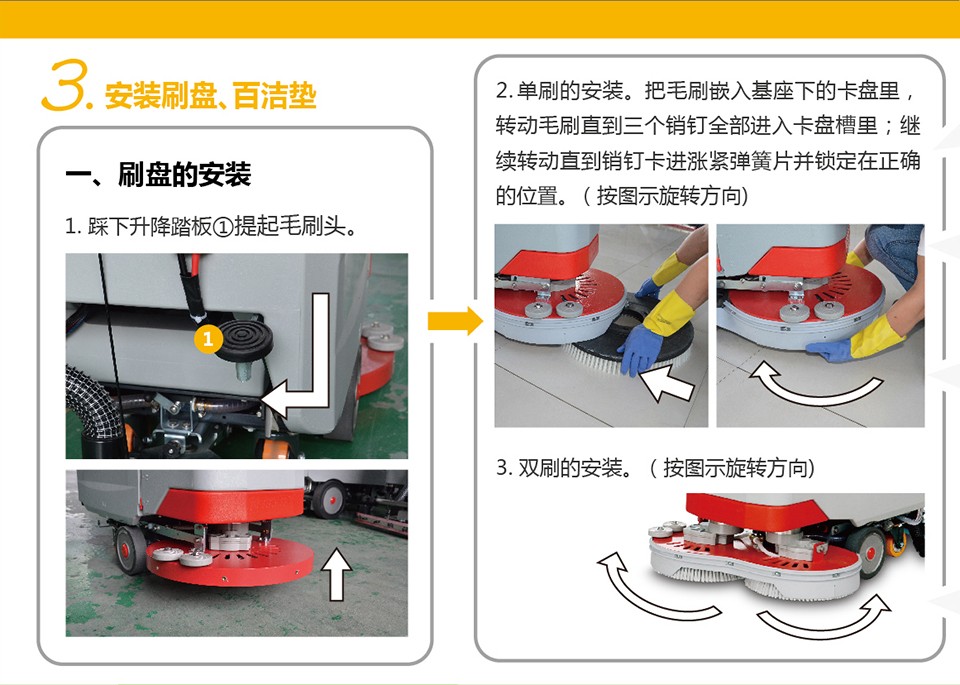 3. 安装刷盘、百洁垫

一、刷盘的安装

1. 踩下升降踏板①提起毛刷头。

1

2. 单刷的安装。把毛刷嵌入基座下的卡盘里，转动毛刷直到三个销钉全部进入卡盘槽里；继续转动直到销钉卡进涨紧弹簧片并锁定在正确的位置。（按图示旋转方向）

3. 双刷的安装。（按图示旋转方向）